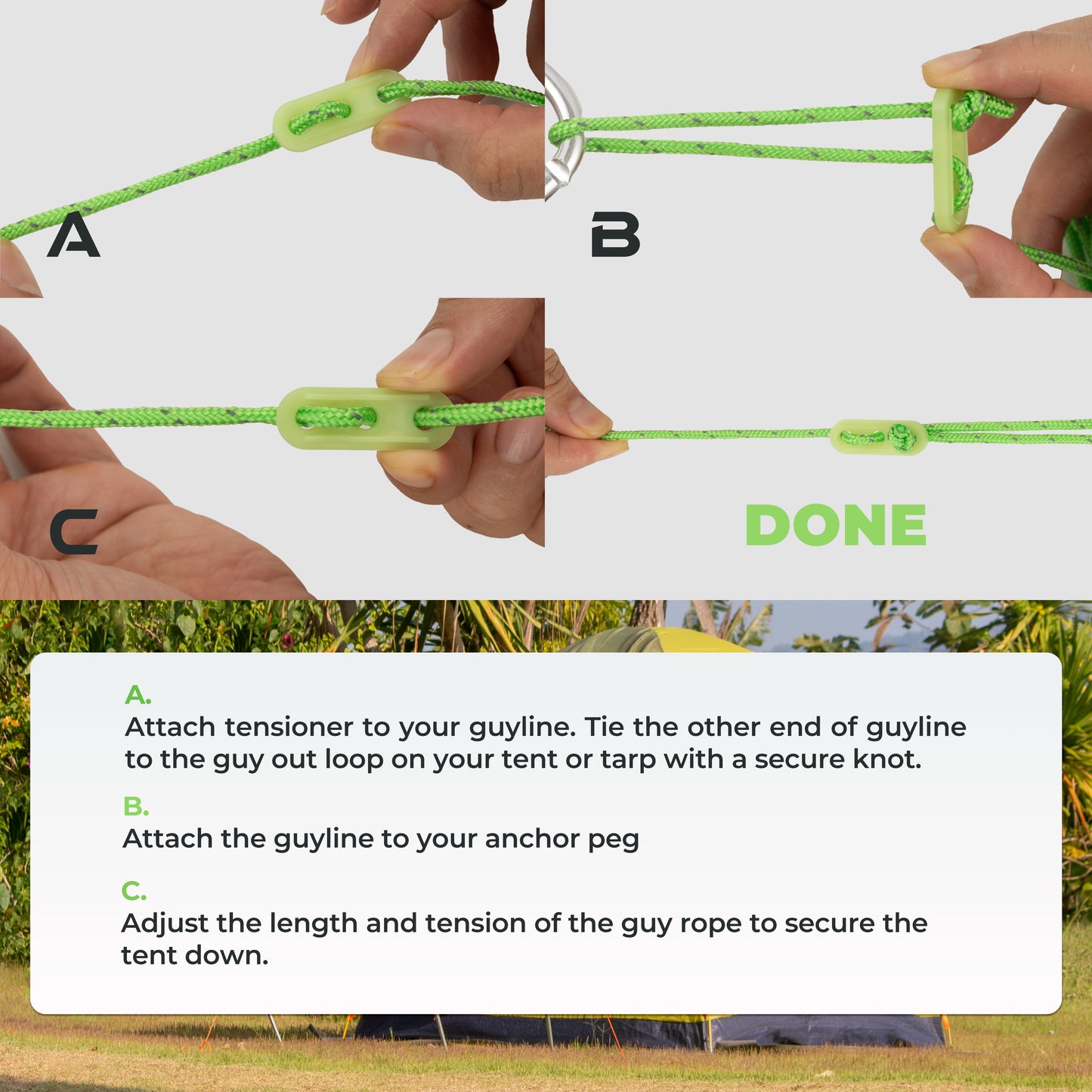 A

B

C

DONE

A.
Attach tensioner to your guyline. Tie the other end of guyline to the guy out loop on your tent or tarp with a secure knot.

B.
Attach the guyline to your anchor peg

C.
Adjust the length and tension of the guy rope to secure the tent down.